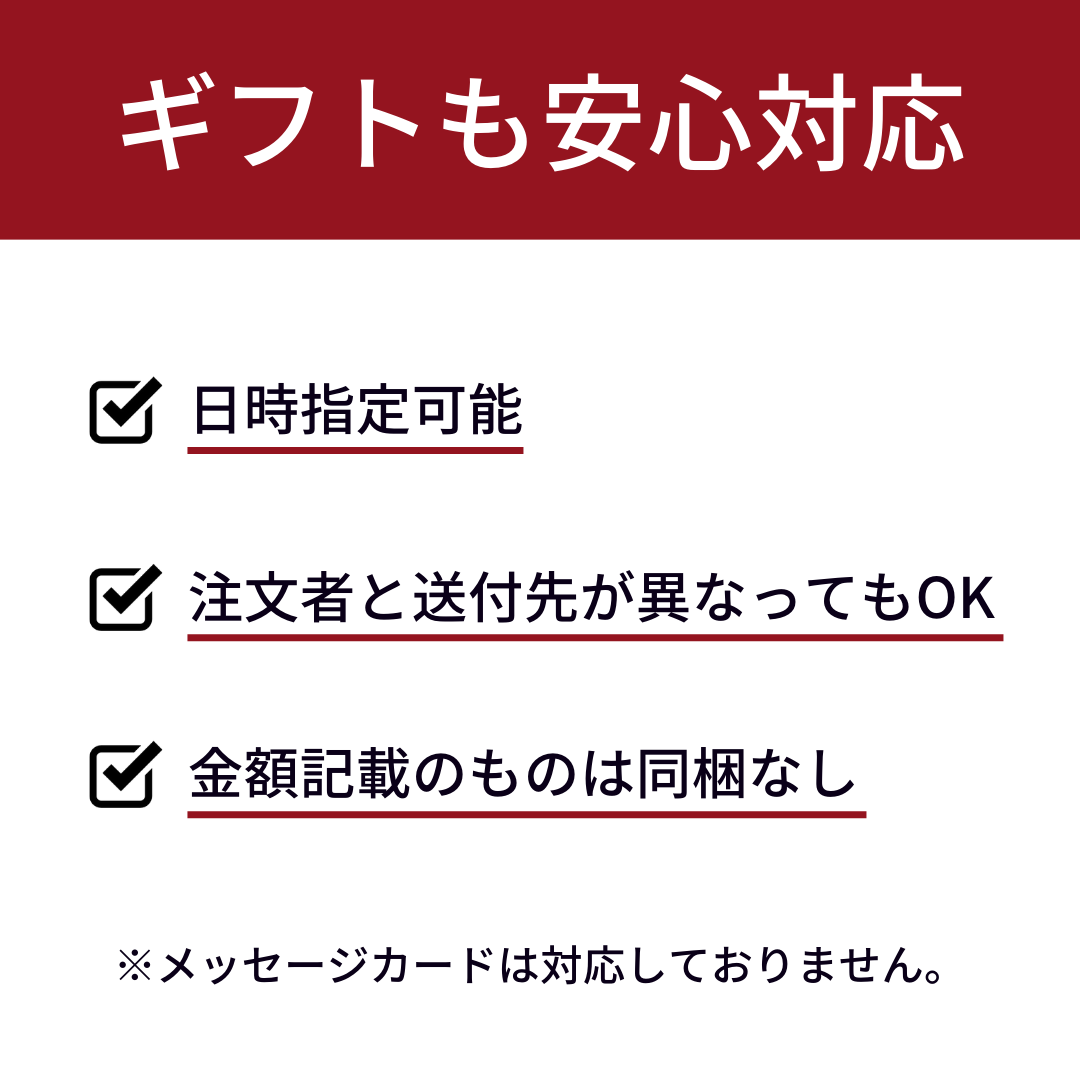 ギフトも安心対応

☑ 日時指定可能

☑ 注文者と送付先が異なってもOK

☑ 金額記載のものは同梱なし

※メッセージカードは対応しておりません。